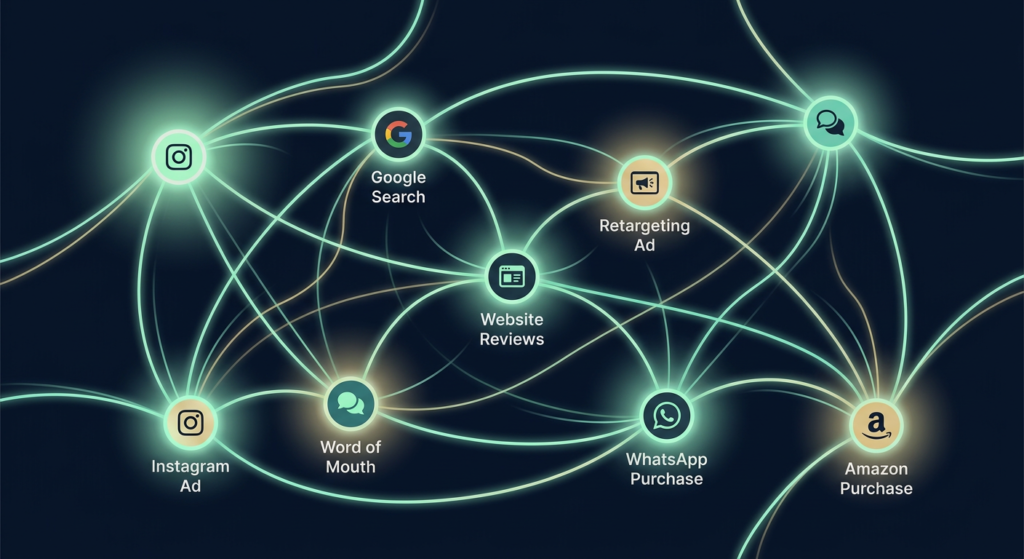 Google Search

Retargeting Ad

Website Reviews

Instagram Ad

Word of Mouth

WhatsApp Purchase

Amazon Purchase